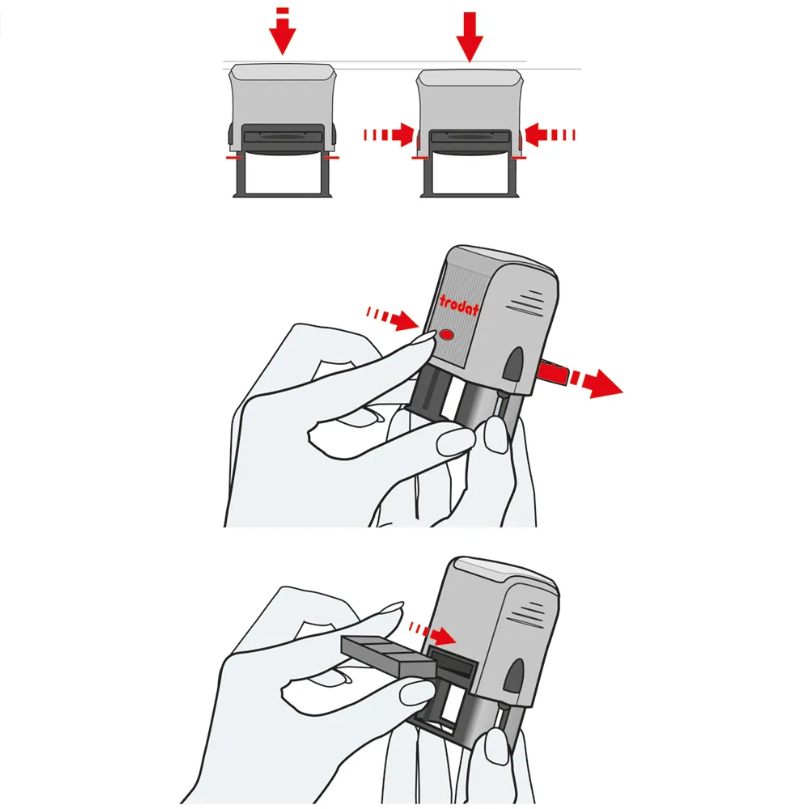 trodat