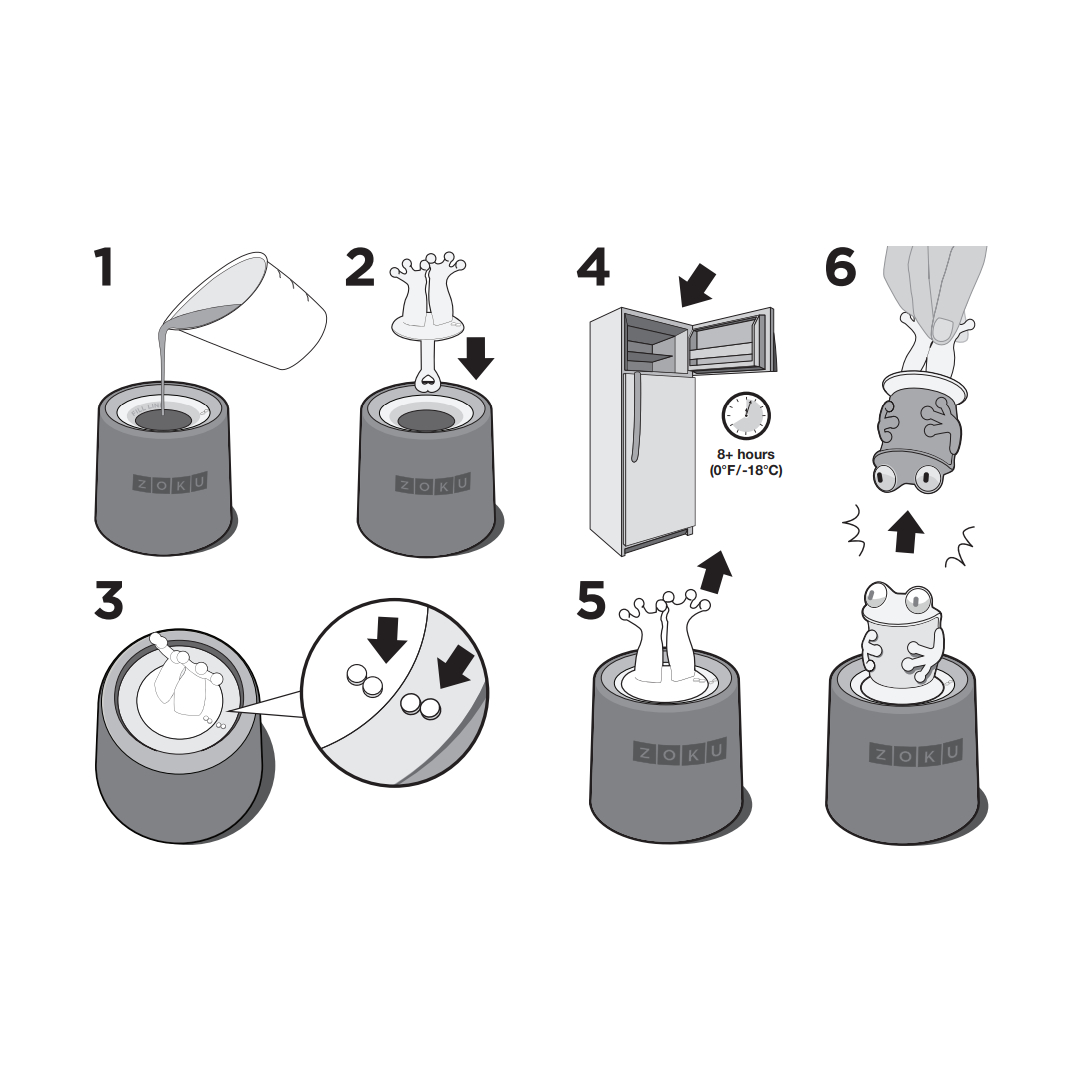 1

ZOKU

2

ZOKU

3

4

8+ hours
(0°F/-18°C)

5

ZOKU

6

ZOKU